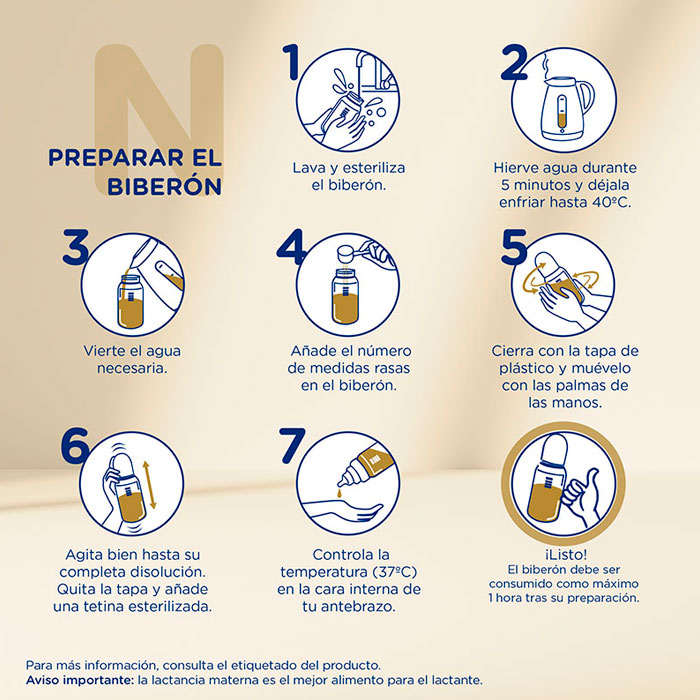 N

PREPARAR EL BIBERÓN

1
Lava y esteriliza el biberón.

2
Hierve agua durante 5 minutos y déjala enfriar hasta 40ºC.

3
Vierte el agua necesaria.

4
Añade el número de medidas rasas en el biberón.

5
Cierra con la tapa de plástico y muévelo con las palmas de las manos.

6
Agita bien hasta su completa disolución. Quita la tapa y añade una tetina esterilizada.

7
Controla la temperatura (37ºC) en la cara interna de tu antebrazo.

¡Listo!
El biberón debe ser consumido como máximo 1 hora tras su preparación.

Para más información, consulta el etiquetado del producto.
Aviso importante: la lactancia materna es el mejor alimento para el lactante.