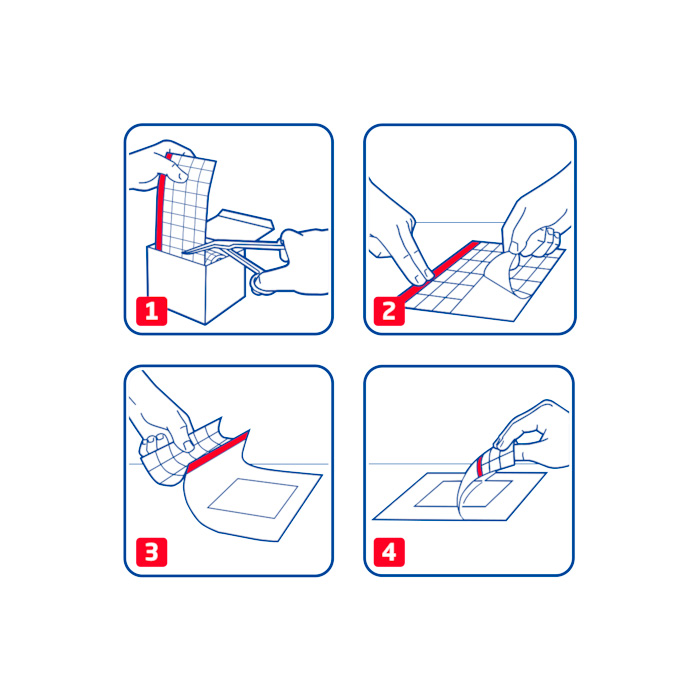 1

2

3

4