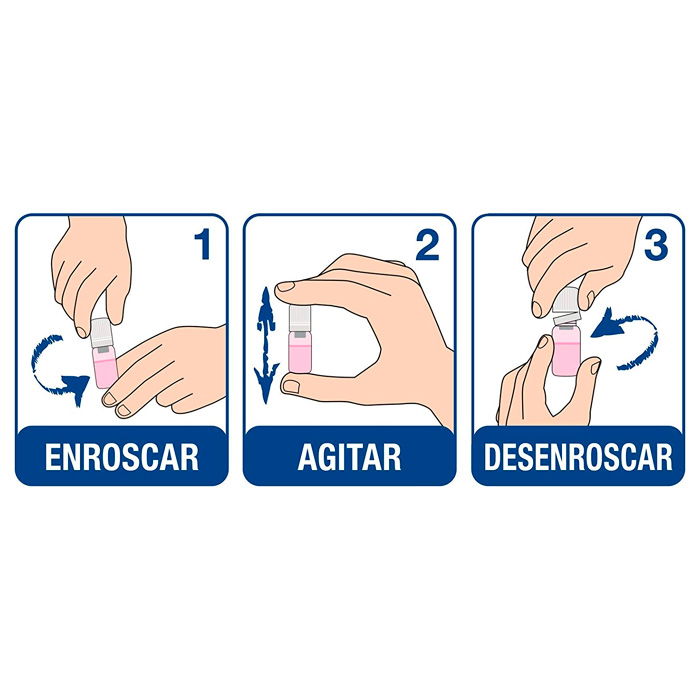 1
ENROSCAR

2
AGITAR

3
DESENROSCAR