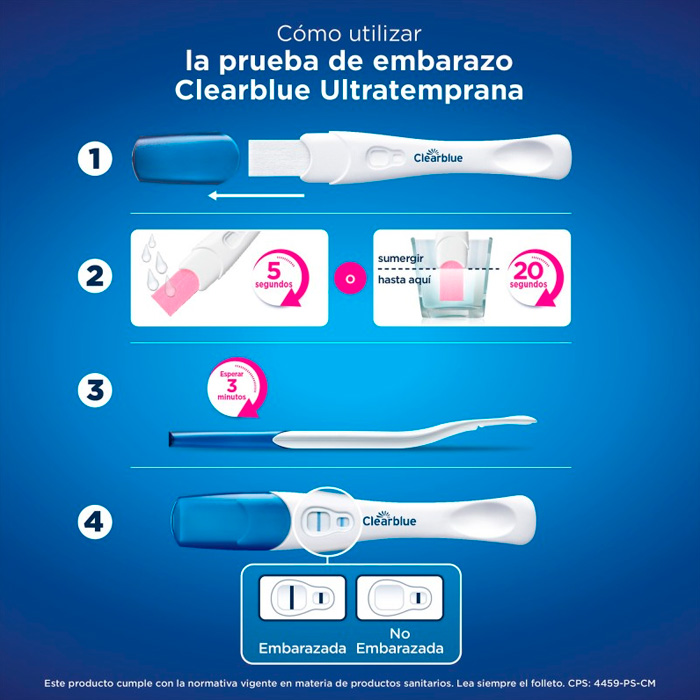 Cómo utilizar
la prueba de embarazo
Clearblue Ultratemprana

1

Clearblue

2

5
segundos

o

sumergir
hasta aquí

20
segundos

3

Esperar
3
minutos

4

Clearblue

Embarazada

No
Embarazada

Este producto cumple con la normativa vigente en materia de productos sanitarios. Lea siempre el folleto. CPS: 4459-PS-CM