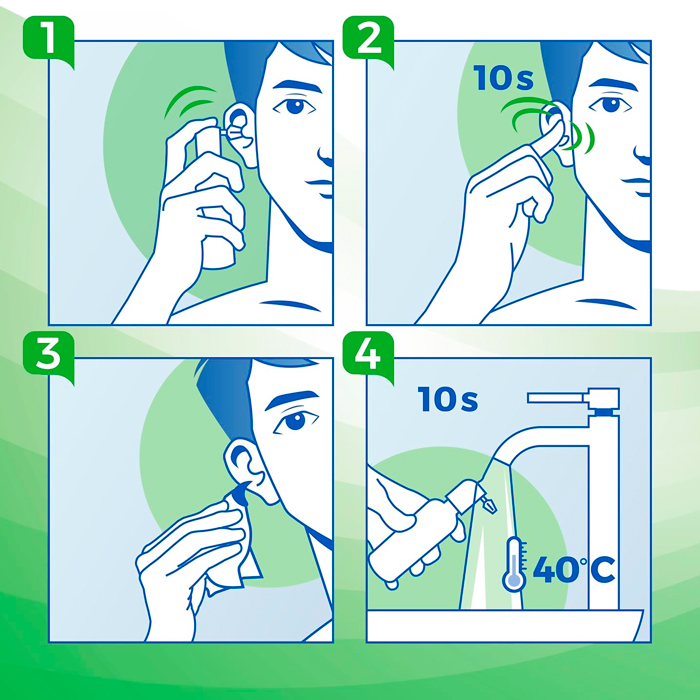 1

2

10s

3

4

10s

40°C